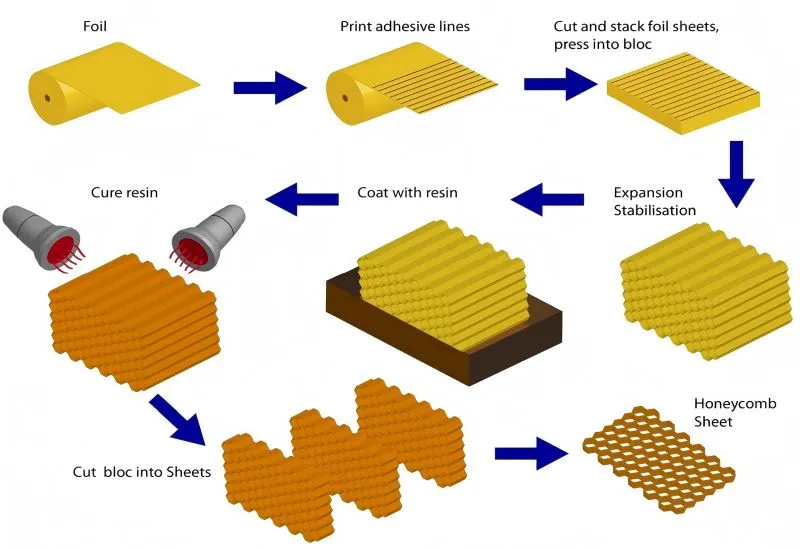 Foil

Print adhesive lines

Cut and stack foil sheets, press into bloc

Expansion Stabilisation

Coat with resin

Cure resin

Cut bloc into Sheets

Honeycomb Sheet