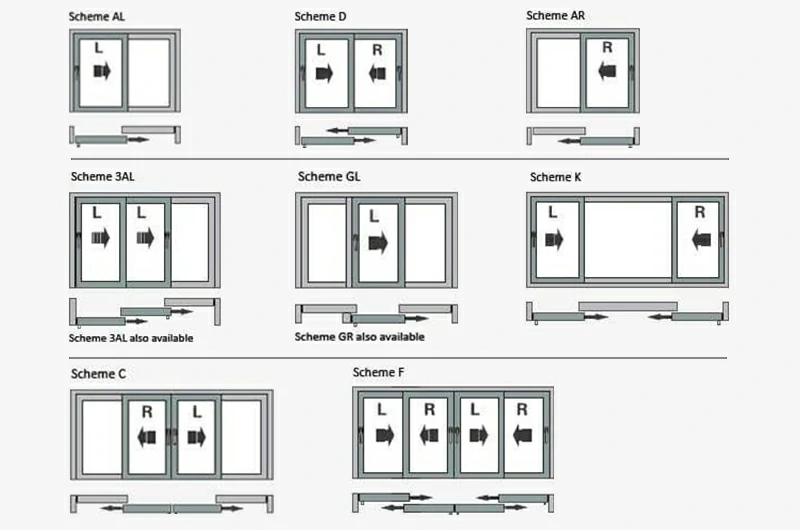 Scheme AL

L

Scheme D

L R

Scheme AR

R

Scheme 3AL

L L

Scheme 3AL also available

Scheme GL

L

Scheme GR also available

Scheme K

L R

Scheme C

R L

Scheme F

L R L R