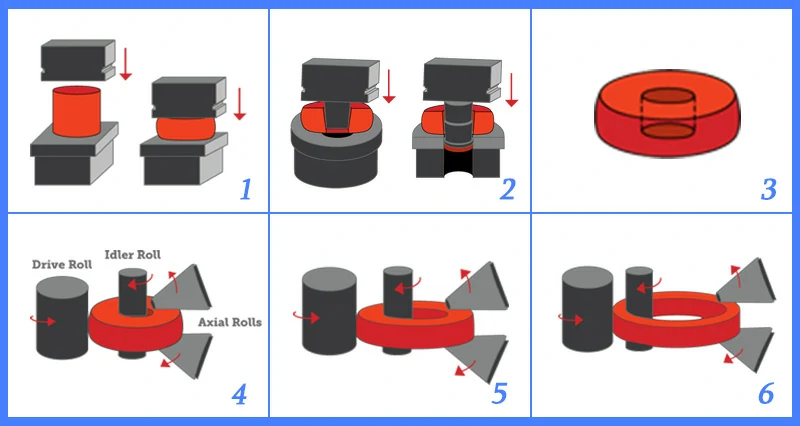 1

2

3

Drive Roll

Idler Roll

Axial Rolls

4

5

6